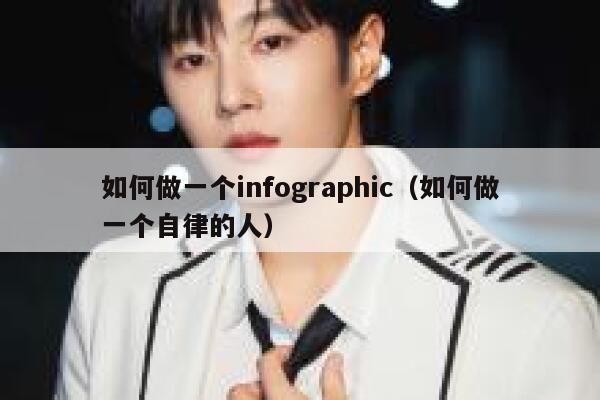 如何做一个infographic（如何做一个自律的人）